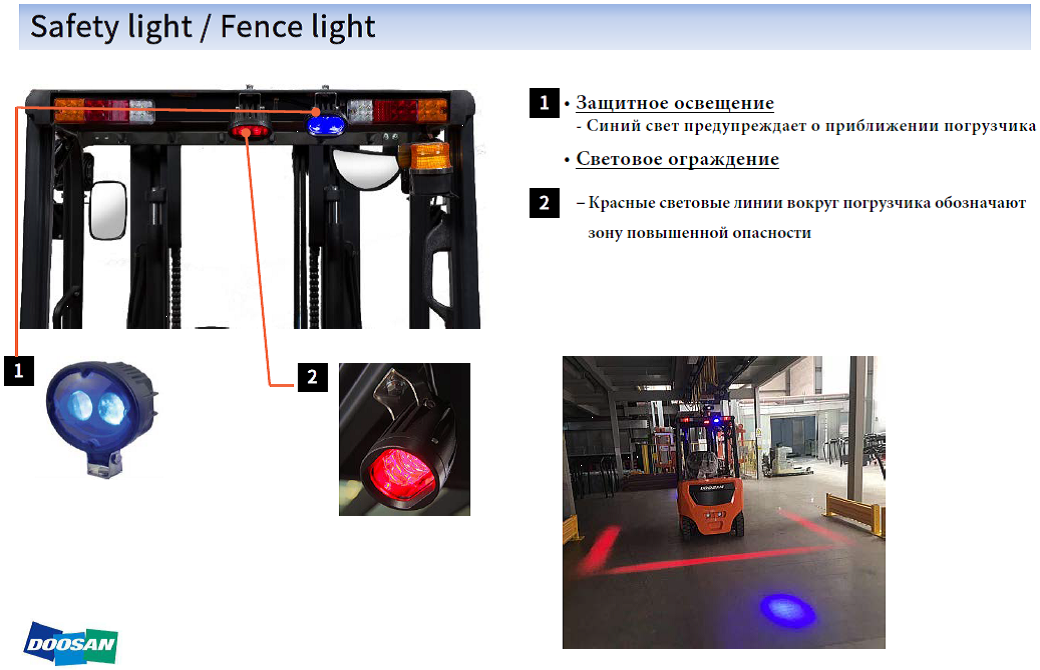 Safety light / Fence light

1 • Защитное освещение
- Синий свет предупреждает о приближении погрузчика

• Световое ограждение

2 – Красные световые линии вокруг погрузчика обозначают зону повышенной опасности

1

2

DOOSAN

DOOSAN