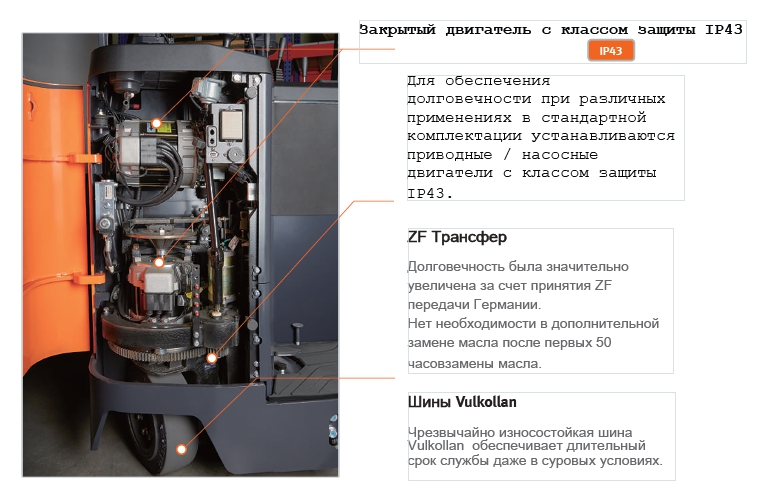 Закрытый двигатель с классом защиты IP43

IP43

Для обеспечения долговечности при различных применениях в стандартной комплектации устанавливаются приводные / насосные двигатели с классом защиты IP43.

ZF Трансфер

Долговечность была значительно увеличена за счет принятия ZF передачи Германии.
Нет необходимости в дополнительной замене масла после первых 50 часовзамены масла.

Шины Vulkollan

Чрезвычайно износостойкая шина Vulkollan обеспечивает длительный срок службы даже в суровых условиях.